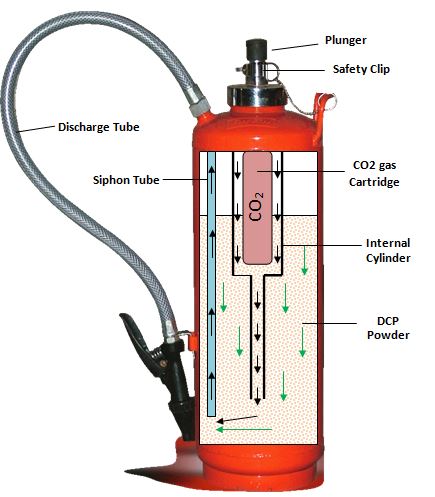 Plunger
Safety Clip
Discharge Tube
Siphon Tube
CO2 gas Cartridge
$CO_2$
Internal Cylinder
DCP Powder